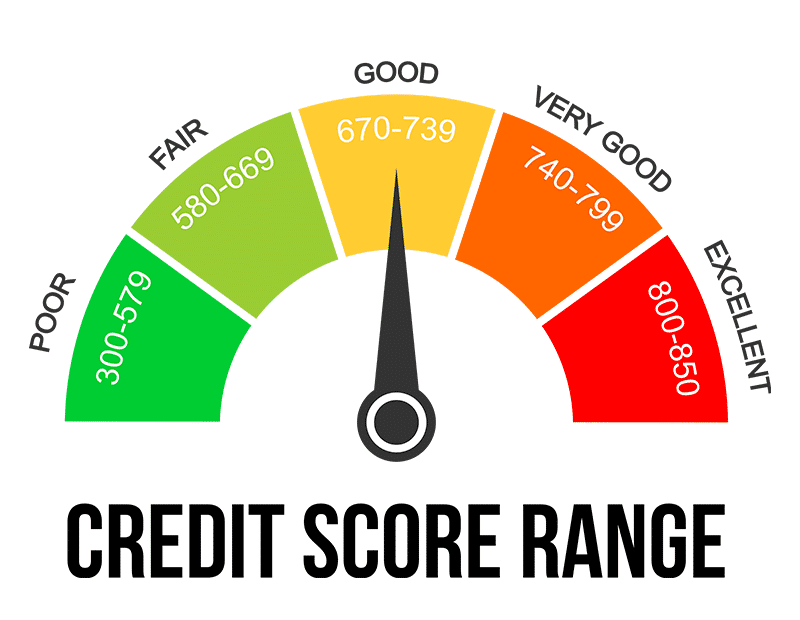 POOR
300-579

FAIR
580-669

GOOD
670-739

VERY GOOD
740-799

EXCELLENT
800-850

CREDIT SCORE RANGE